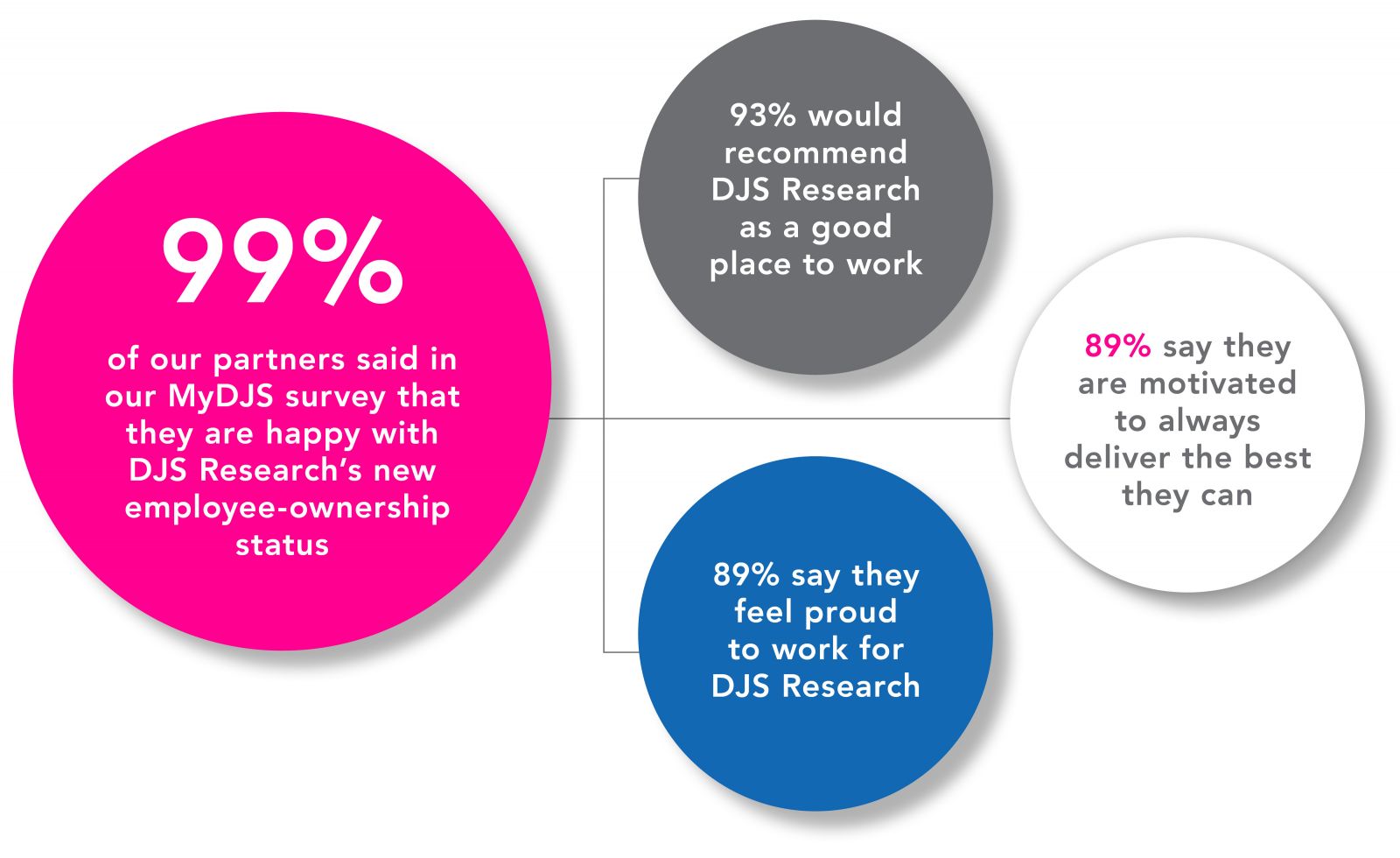 99%

of our partners said in our MyDJS survey that they are happy with DJS Research's new employee-ownership status

93% would recommend DJS Research as a good place to work

89% say they are motivated to always deliver the best they can

89% say they feel proud to work for DJS Research